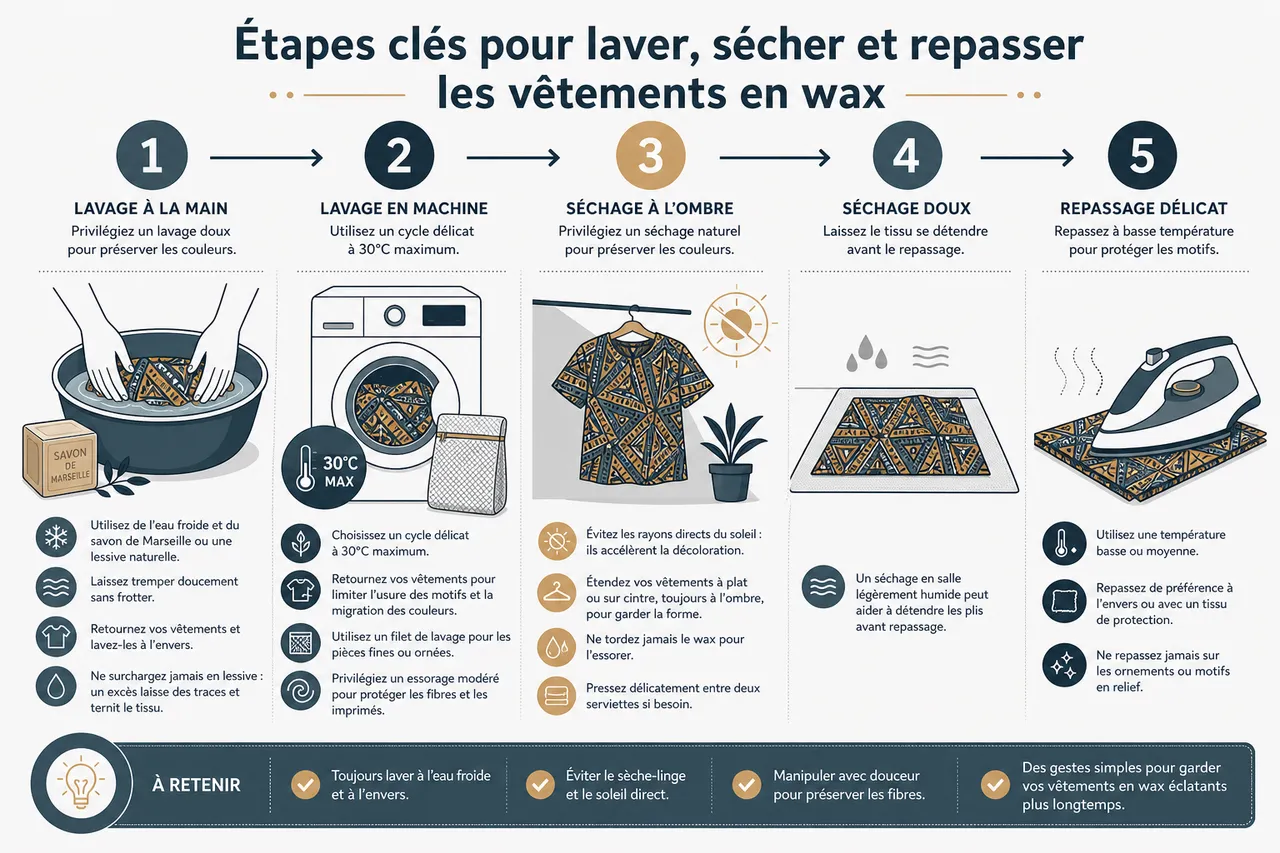 Étapes clés pour laver, sécher et repasser les vêtements en wax

1

LAVAGE À LA MAIN

Privilégiez un lavage doux pour préserver les couleurs.

SAVON DE MARSEILLE

Utilisez de l'eau froide et du savon de Marseille ou une lessive naturelle.

Laissez tremper doucement sans frotter.

Retournez vos vêtements et lavez-les à l'envers.

Ne surchargez jamais en lessive : un excès laisse des traces et ternit le tissu.

2

LAVAGE EN MACHINE

Utilisez un cycle délicat à 30°C maximum.

30°C MAX

Choisissez un cycle délicat à 30°C maximum.

Retournez vos vêtements pour limiter l'usure des motifs et la migration des couleurs.

Utilisez un filet de lavage pour les pièces fines ou ornées.

Privilégiez un essorage modéré pour protéger les fibres et les imprimés.

3

SÉCHAGE À L'OMBRE

Privilégiez un séchage naturel pour préserver les couleurs.

Évitez les rayons directs du soleil : ils accélèrent la décoloration.

Étendez vos vêtements à plat ou sur cintre, toujours à l'ombre, pour garder la forme.

Ne tordez jamais le wax pour l'essorer.

Pressez délicatement entre deux serviettes si besoin.

4

SÉCHAGE DOUX

Laissez le tissu se détendre avant le repassage.

Un séchage en salle légèrement humide peut aider à détendre les plis avant repassage.

5

REPASSAGE DÉLICAT

Repassez à basse température pour protéger les motifs.

Utilisez une température basse ou moyenne.

Repassez de préférence à l'envers ou avec un tissu de protection.

Ne repassez jamais sur les ornements ou motifs en relief.

À RETENIR

Toujours laver à l'eau froide et à l'envers.

Éviter le sèche-linge et le soleil direct.

Manipuler avec douceur pour préserver les fibres.

Des gestes simples pour garder vos vêtements en wax éclatants plus longtemps.