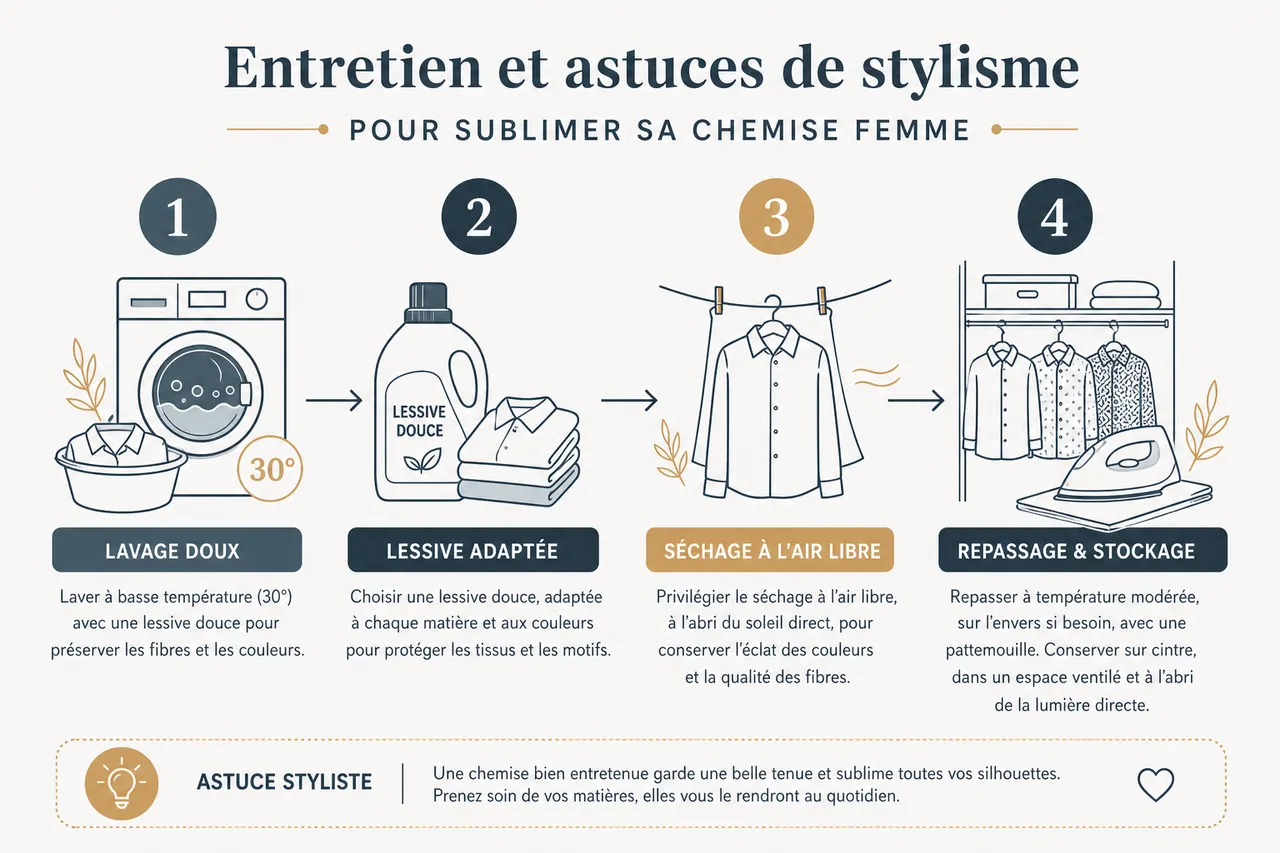 Entretien et astuces de stylisme

POUR SUBLIMER SA CHEMISE FEMME

1

30°

LAVAGE DOUX

Laver à basse température (30°) avec une lessive douce pour préserver les fibres et les couleurs.

2

LESSIVE DOUCE

LESSIVE ADAPTÉE

Choisir une lessive douce, adaptée à chaque matière et aux couleurs pour protéger les tissus et les motifs.

3

SÉCHAGE À L'AIR LIBRE

Privilégier le séchage à l'air libre, à l'abri du soleil direct, pour conserver l'éclat des couleurs et la qualité des fibres.

4

REPASSAGE & STOCKAGE

Repasser à température modérée, sur l'envers si besoin, avec une pattemouille. Conserver sur cintre, dans un espace ventilé et à l'abri de la lumière directe.

ASTUCE STYLISTE

Une chemise bien entretenue garde une belle tenue et sublime toutes vos silhouettes. Prenez soin de vos matières, elles vous le rendront au quotidien.